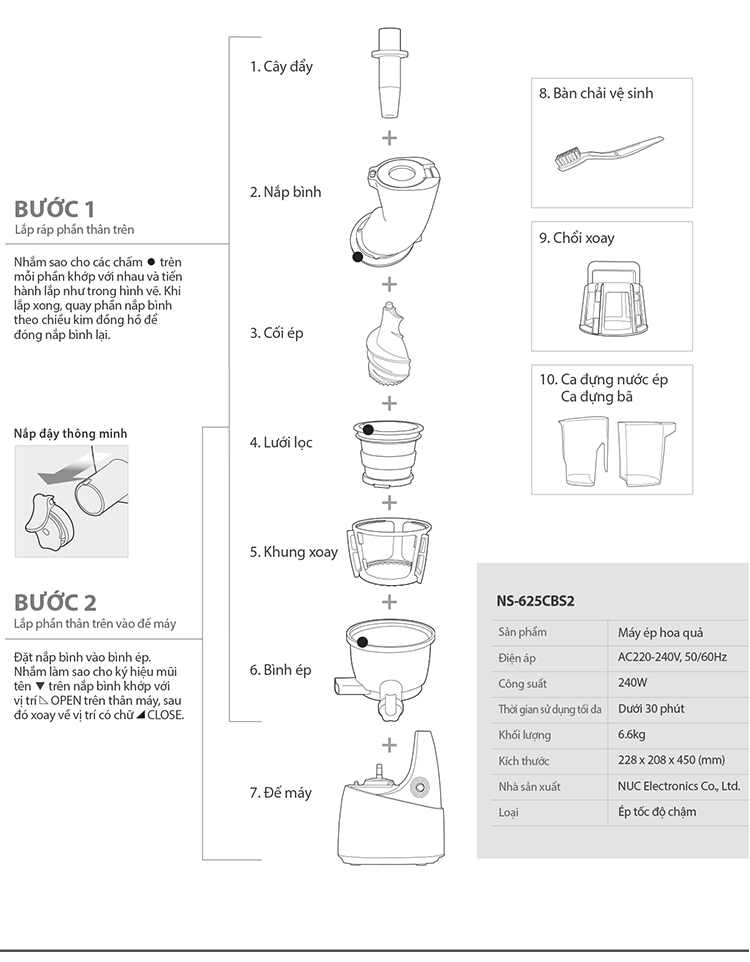 BƯỚC 1
Lắp ráp phần thân trên

Nhắm sao cho các chấm ● trên mỗi phần khớp với nhau và tiến hành lắp như trong hình vẽ. Khi lắp xong, quay phần nắp bình theo chiều kim đồng hồ để đóng nắp bình lại.

Nắp đậy thông minh

BƯỚC 2
Lắp phần thân trên vào đế máy

Đặt nắp bình vào bình ép. Nhắm làm sao cho ký hiệu mũi tên ▼ trên nắp bình khớp với vị trí ◺ OPEN trên thân máy, sau đó xoay về vị trí có chữ ◢ CLOSE.

1. Cây đẩy
+
2. Nắp bình
+
3. Cối ép
+
4. Lưới lọc
+
5. Khung xoay
+
6. Bình ép
+
7. Đế máy

8. Bàn chải vệ sinh

9. Chổi xoay

10. Ca đựng nước ép
Ca đựng bã

NS-625CBS2

| Sản phẩm | Máy ép hoa quả |
|---|---|
| Điện áp | AC220-240V, 50/60Hz |
| Công suất | 240W |
| Thời gian sử dụng tối đa | Dưới 30 phút |
| Khối lượng | 6.6kg |
| Kích thước | 228 x 208 x 450 (mm) |
| Nhà sản xuất | NUC Electronics Co., Ltd. |
| Loại | Ép tốc độ chậm |