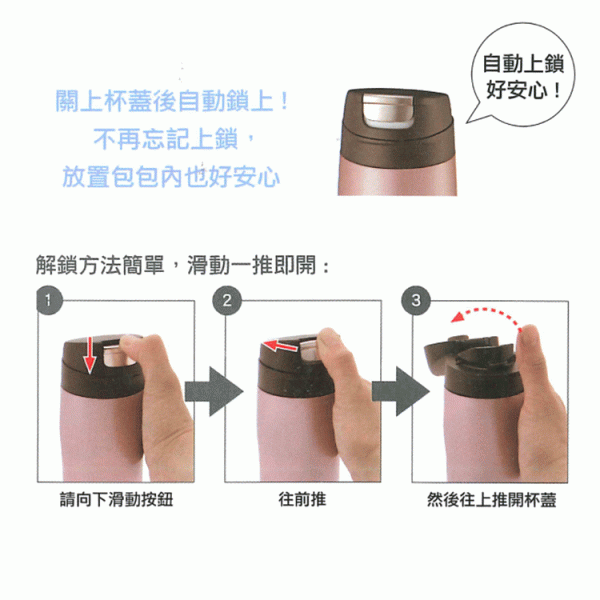 關上杯蓋後自動鎖上！
不再忘記上鎖，
放置包包內也好安心

自動上鎖
好安心！

解鎖方法簡單，滑動一推即開：

1

請向下滑動按鈕

2

往前推

3

然後往上推開杯蓋