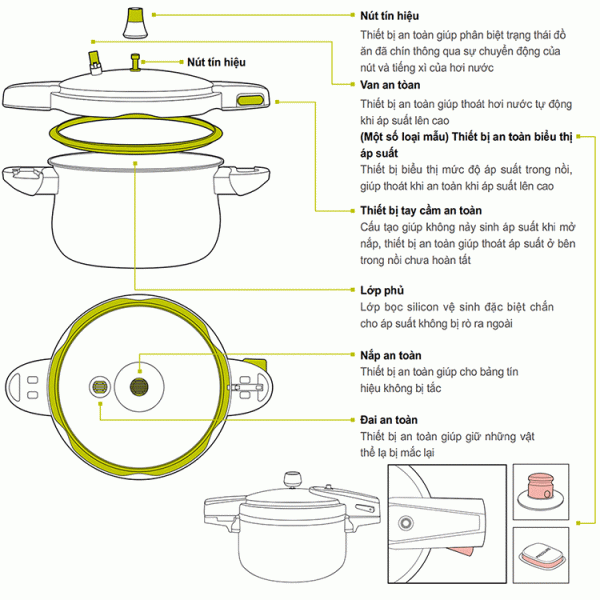 Nút tín hiệu

Nút tín hiệu
Thiết bị an toàn giúp phân biệt trạng thái đồ ăn đã chín thông qua sự chuyển động của nút và tiếng xì của hơi nước

Van an toàn
Thiết bị an toàn giúp thoát hơi nước tự động khi áp suất lên cao

(Một số loại mẫu) Thiết bị an toàn biểu thị áp suất
Thiết bị biểu thị mức độ áp suất trong nồi, giúp thoát khi an toàn khi áp suất lên cao

Thiết bị tay cầm an toàn
Cấu tạo giúp không nảy sinh áp suất khi mở nắp, thiết bị an toàn giúp thoát áp suất ở bên trong nồi chưa hoàn tất

Lớp phủ
Lớp bọc silicon vệ sinh đặc biệt chắn cho áp suất không bị rò ra ngoài

Nắp an toàn
Thiết bị an toàn giúp cho bảng tín hiệu không bị tắc

Đai an toàn
Thiết bị an toàn giúp giữ những vật thể lạ bị mắc lại