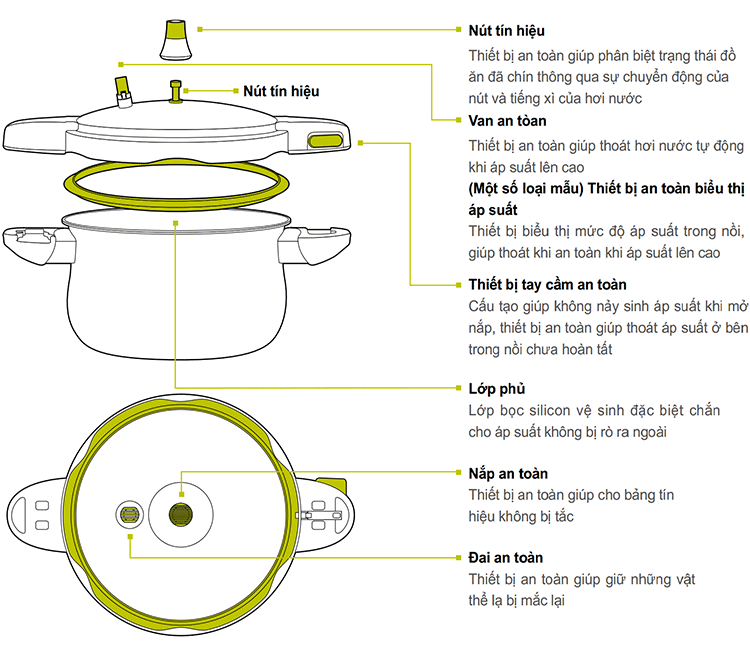 Nút tín hiệu

Nút tín hiệu
Thiết bị an toàn giúp phân biệt trạng thái đồ ăn đã chín thông qua sự chuyển động của nút và tiếng xì của hơi nước

Van an toàn
Thiết bị an toàn giúp thoát hơi nước tự động khi áp suất lên cao
(Một số loại mẫu) Thiết bị an toàn biểu thị áp suất
Thiết bị biểu thị mức độ áp suất trong nồi, giúp thoát khi an toàn khi áp suất lên cao

Thiết bị tay cầm an toàn
Cấu tạo giúp không nảy sinh áp suất khi mở nắp, thiết bị an toàn giúp thoát áp suất ở bên trong nồi chưa hoàn tất

Lớp phủ
Lớp bọc silicon vệ sinh đặc biệt chắn cho áp suất không bị rò ra ngoài

Nắp an toàn
Thiết bị an toàn giúp cho bảng tín hiệu không bị tắc

Đai an toàn
Thiết bị an toàn giúp giữ những vật thể lạ bị mắc lại