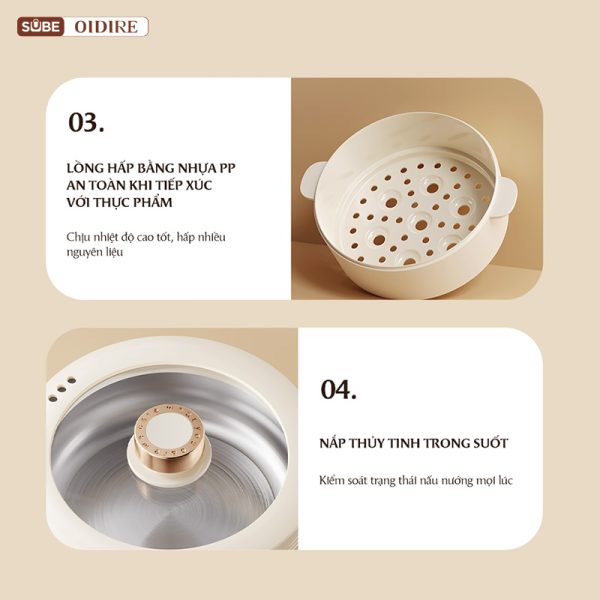 SUBE OIDIRE

03.

LÒNG HẤP BẰNG NHỰA PP AN TOÀN KHI TIẾP XÚC VỚI THỰC PHẨM

Chịu nhiệt độ cao tốt, hấp nhiều nguyên liệu

04.

NẮP THỦY TINH TRONG SUỐT

Kiểm soát trạng thái nấu nướng mọi lúc